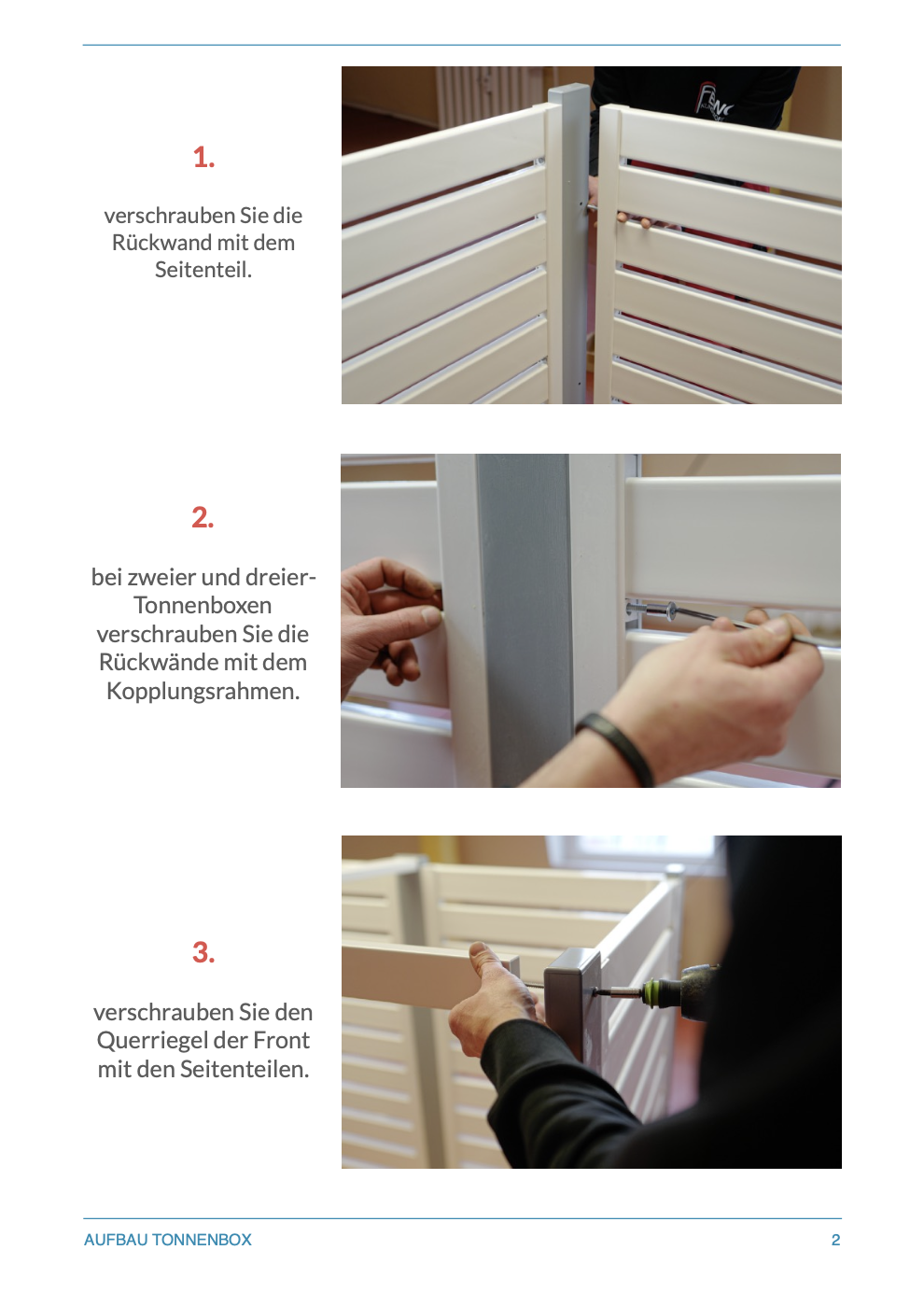 1.

verschrauben Sie die Rückwand mit dem Seitenteil.

2.

bei zweier und dreier-Tonnenboxen verschrauben Sie die Rückwände mit dem Kopplungsrahmen.

3.

verschrauben Sie den Querriegel der Front mit den Seitenteilen.

AUFBAU TONNENBOX 2